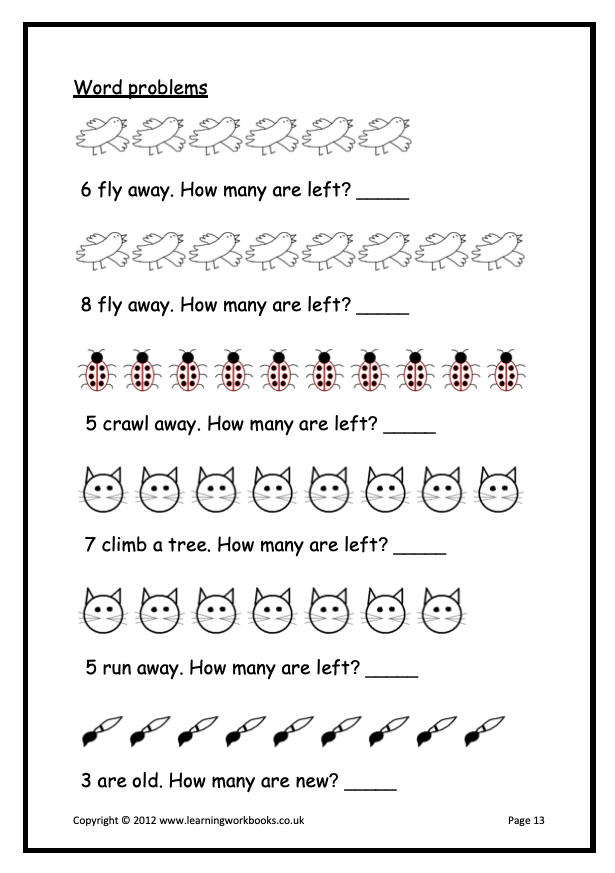 Word problems

6 fly away. How many are left? _____

8 fly away. How many are left? _____

5 crawl away. How many are left? _____

7 climb a tree. How many are left? _____

5 run away. How many are left? _____

3 are old. How many are new? _____

Copyright © 2012 www.learningworkbooks.co.uk

Page 13