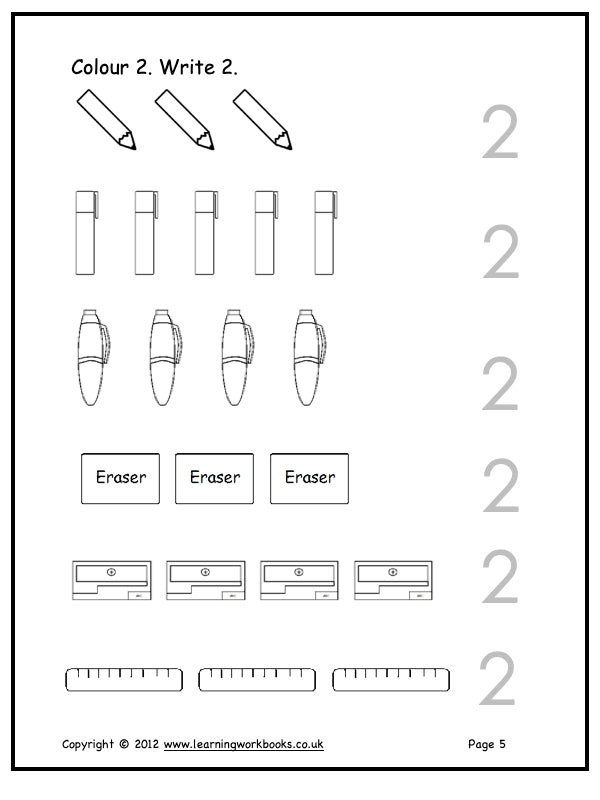 Colour 2. Write 2.

2

2

2

Eraser Eraser Eraser

2

2

2

Copyright © 2012 www.learningworkbooks.co.uk

Page 5