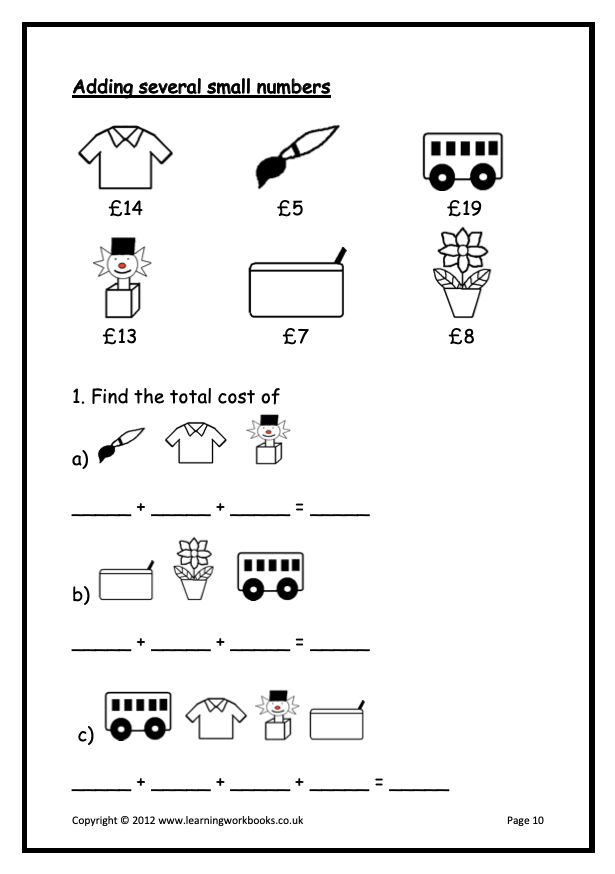 Adding several small numbers

£14 £5 £19

£13 £7 £8

1. Find the total cost of

a)

______ + ______ + ______ = ______

b)

______ + ______ + ______ = ______

c)

______ + ______ + ______ + ______ = ______

Copyright © 2012 www.learningworkbooks.co.uk

Page 10